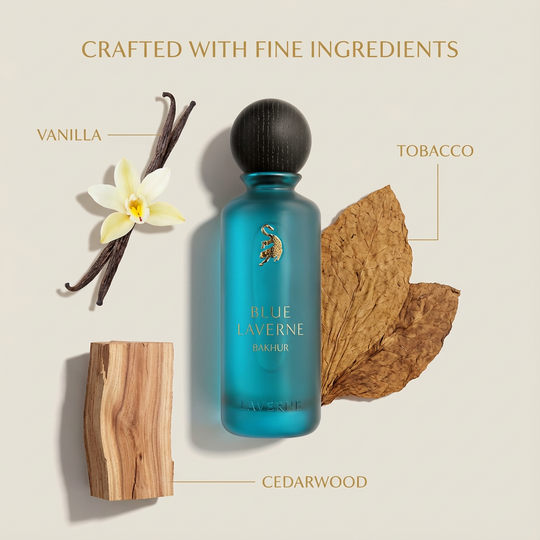 CRAFTED WITH FINE INGREDIENTS

VANILLA

TOBACCO

BLUE LAVERNE
BAKHUR

LAVERNE

CEDARWOOD